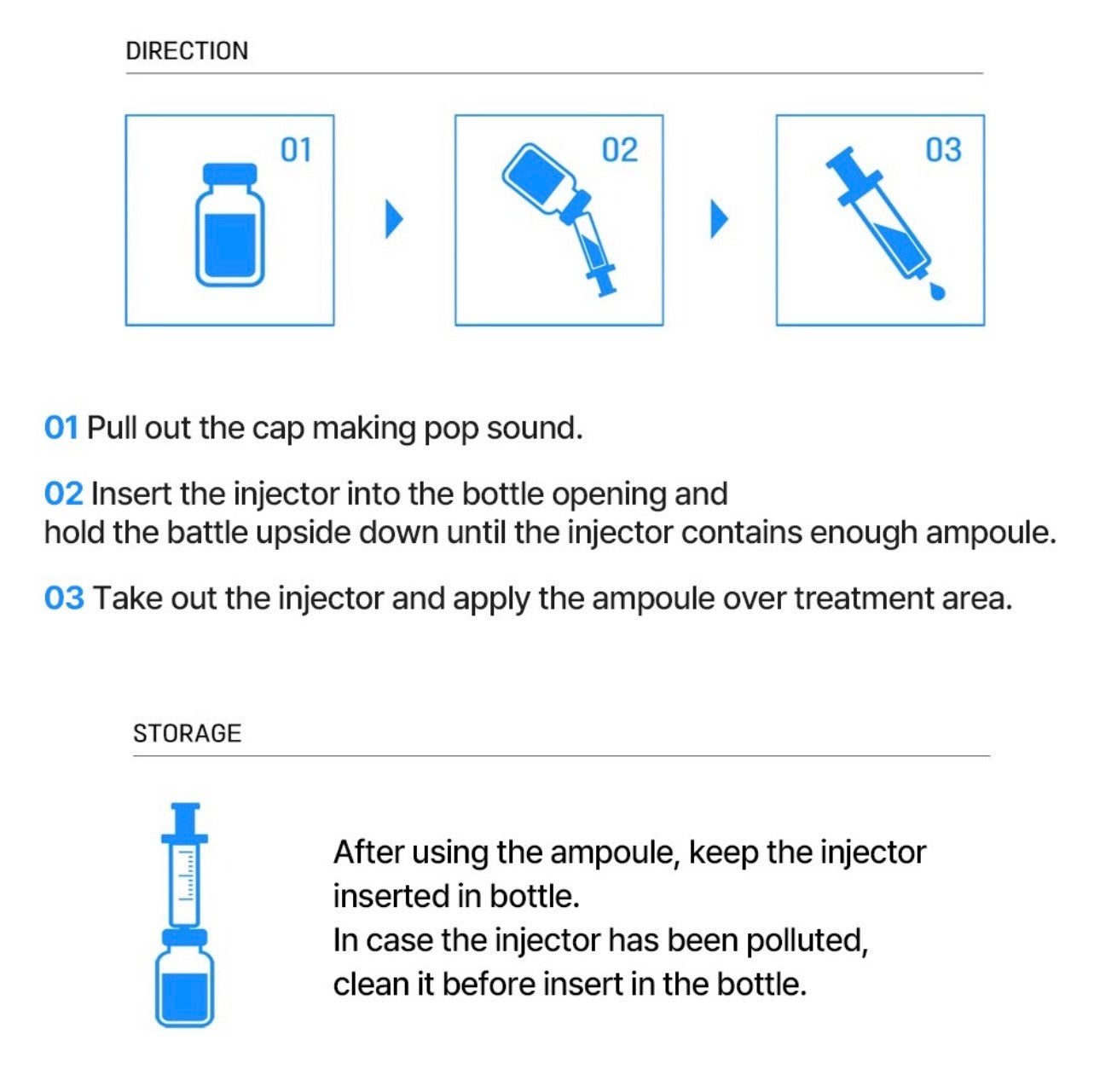 DIRECTION

01

02

03

01 Pull out the cap making pop sound.

02 Insert the injector into the bottle opening and hold the battle upside down until the injector contains enough ampoule.

03 Take out the injector and apply the ampoule over treatment area.

STORAGE

After using the ampoule, keep the injector inserted in bottle.
In case the injector has been polluted, clean it before insert in the bottle.