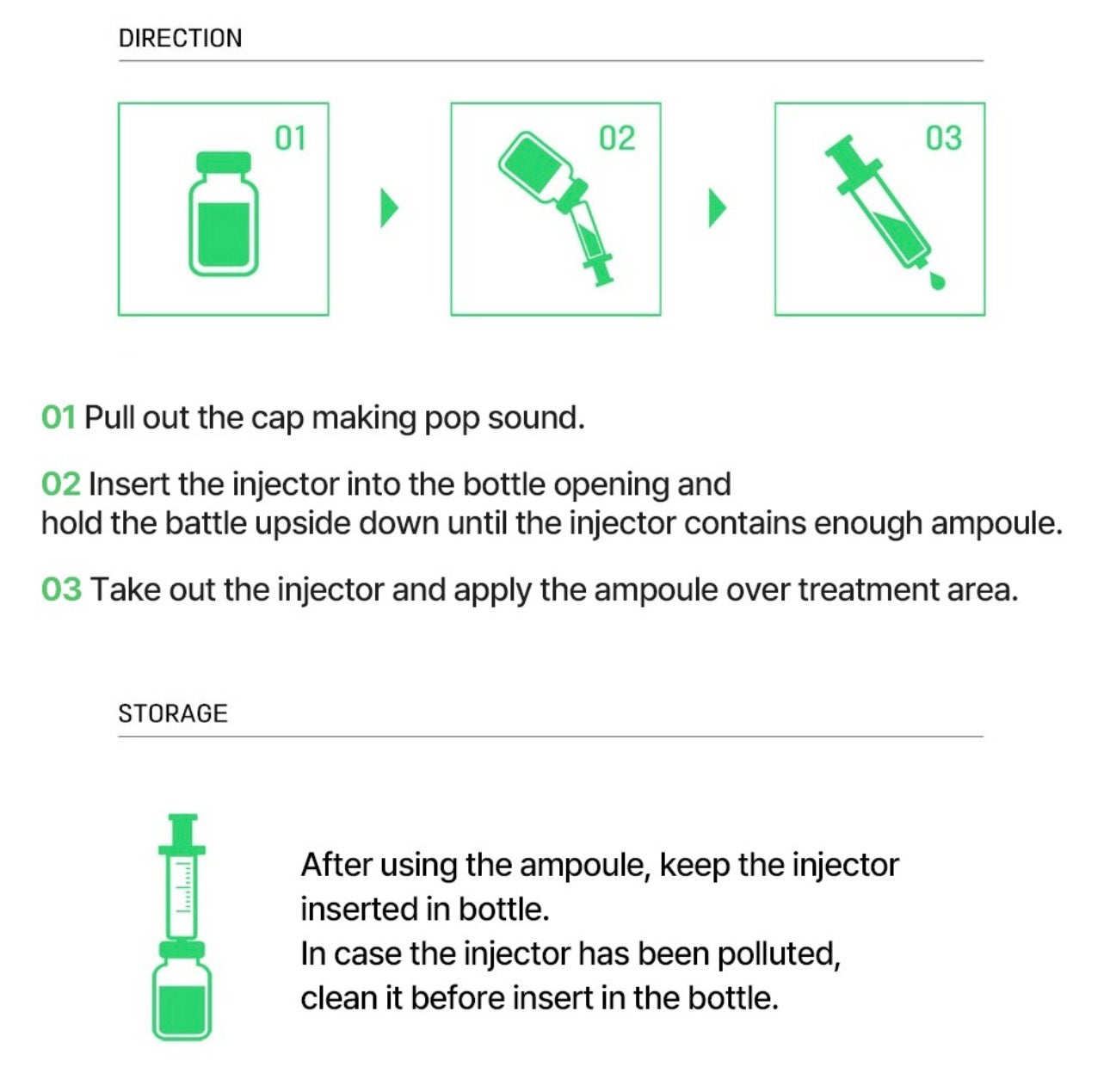 DIRECTION

01

02

03

01 Pull out the cap making pop sound.

02 Insert the injector into the bottle opening and hold the battle upside down until the injector contains enough ampoule.

03 Take out the injector and apply the ampoule over treatment area.

STORAGE

After using the ampoule, keep the injector inserted in bottle.
In case the injector has been polluted, clean it before insert in the bottle.