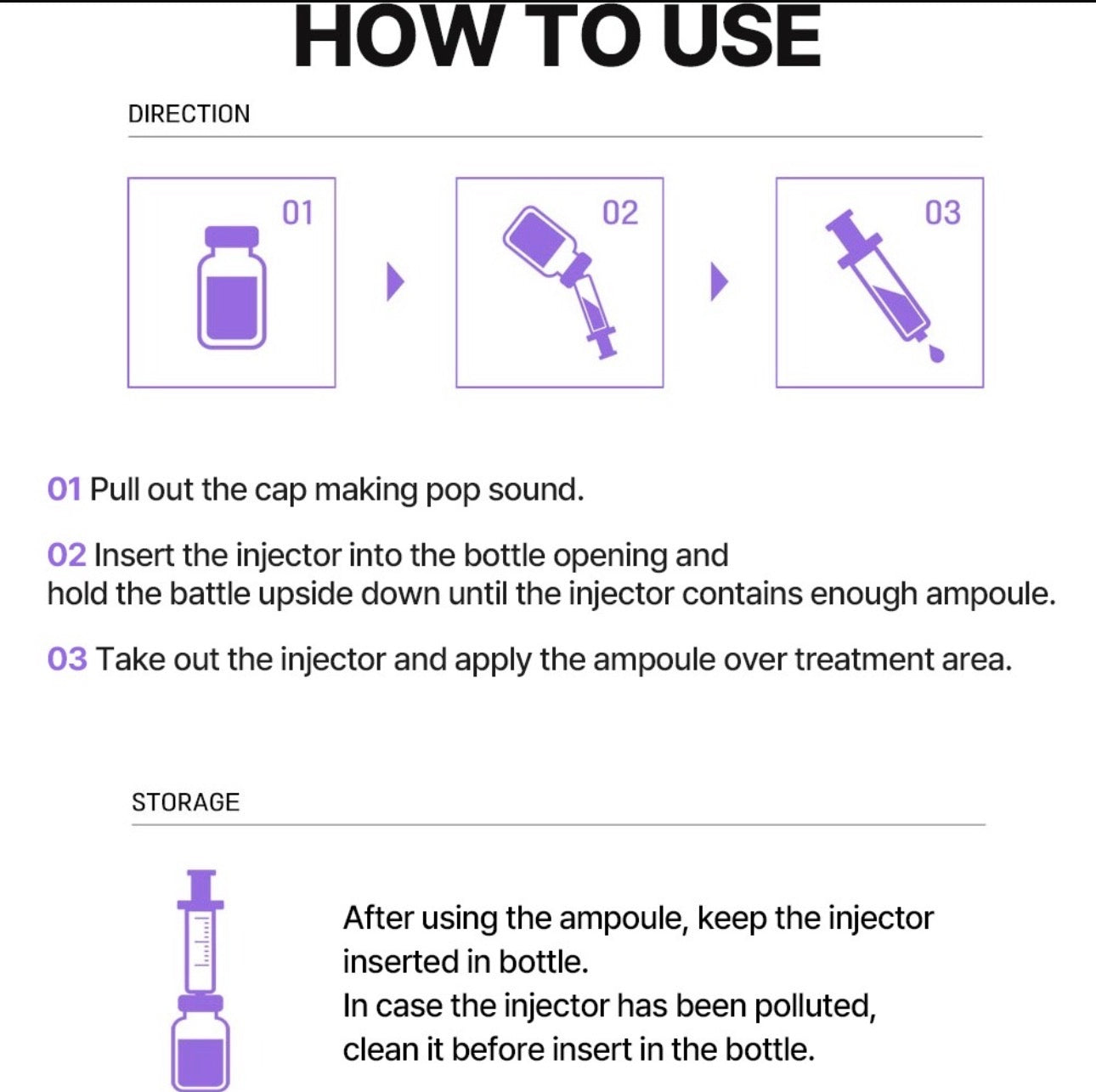 HOW TO USE

DIRECTION

01

02

03

01 Pull out the cap making pop sound.

02 Insert the injector into the bottle opening and hold the battle upside down until the injector contains enough ampoule.

03 Take out the injector and apply the ampoule over treatment area.

STORAGE

After using the ampoule, keep the injector inserted in bottle.
In case the injector has been polluted, clean it before insert in the bottle.